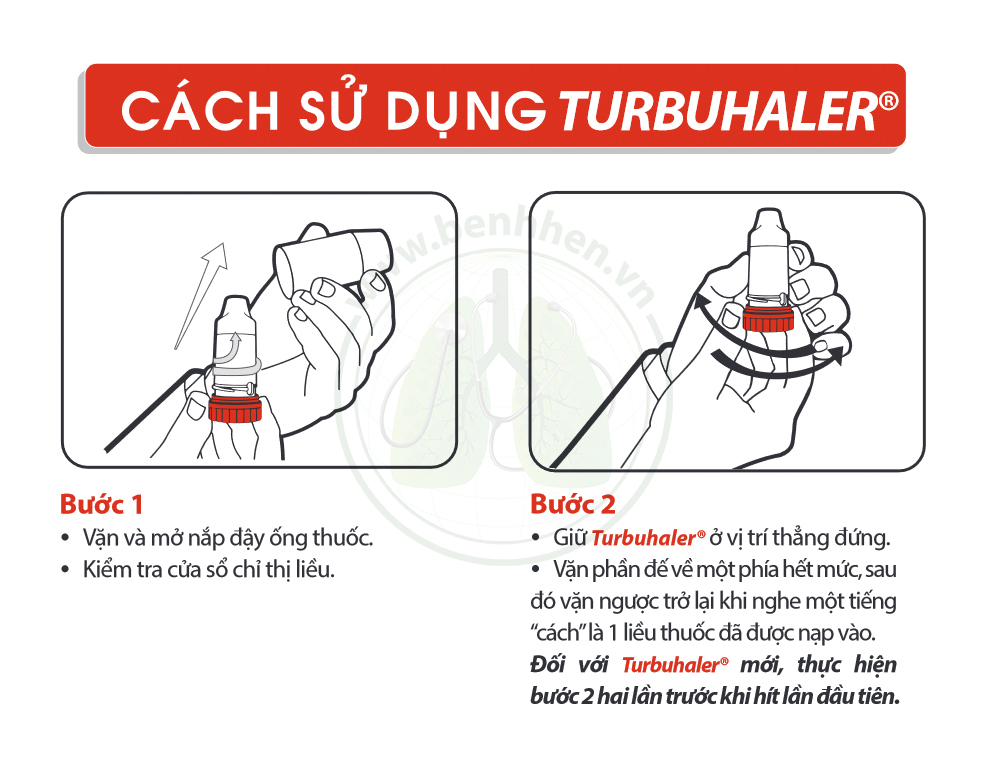 CÁCH SỬ DỤNG TURBUHALER®

www.benhhen.vn

Bước 1
• Vặn và mở nắp đậy ống thuốc.
• Kiểm tra cửa sổ chỉ thị liều.

Bước 2
• Giữ Turbuhaler® ở vị trí thẳng đứng.
• Vặn phần đế về một phía hết mức, sau đó vặn ngược trở lại khi nghe một tiếng "cách" là 1 liều thuốc đã được nạp vào.
Đối với Turbuhaler® mới, thực hiện bước 2 hai lần trước khi hít lần đầu tiên.